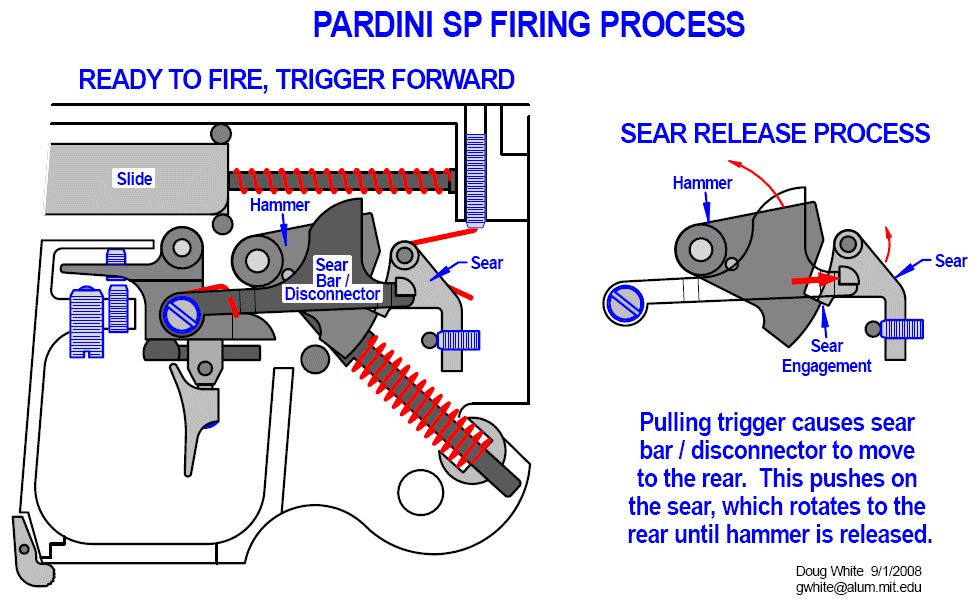 PARDINI SP FIRING PROCESS

READY TO FIRE, TRIGGER FORWARD

Slide

Hammer

Sear Bar / Disconnector

Sear

SEAR RELEASE PROCESS

Hammer

Sear

Sear Engagement

Pulling trigger causes sear bar / disconnector to move to the rear. This pushes on the sear, which rotates to the rear until hammer is released.

Doug White 9/1/2008
gwhite@alum.mit.edu